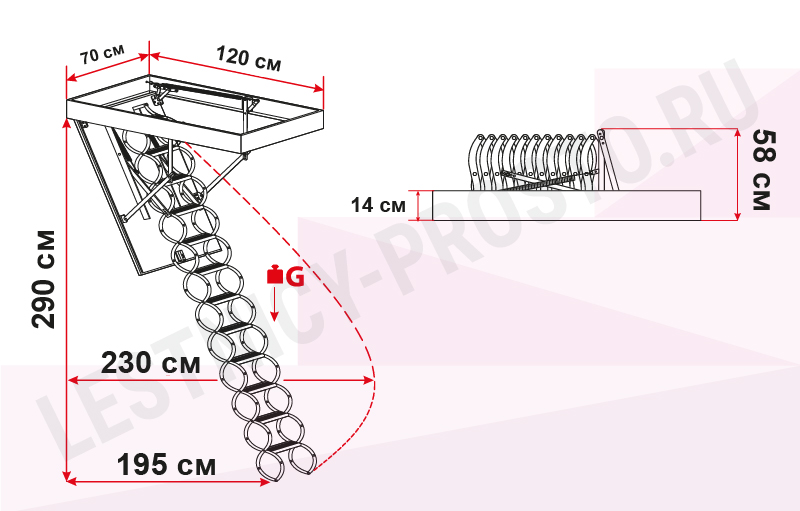 70 см
120 см
290 см
G
230 см
195 см
14 см
58 см
LESTNICY-PROSTO.RU